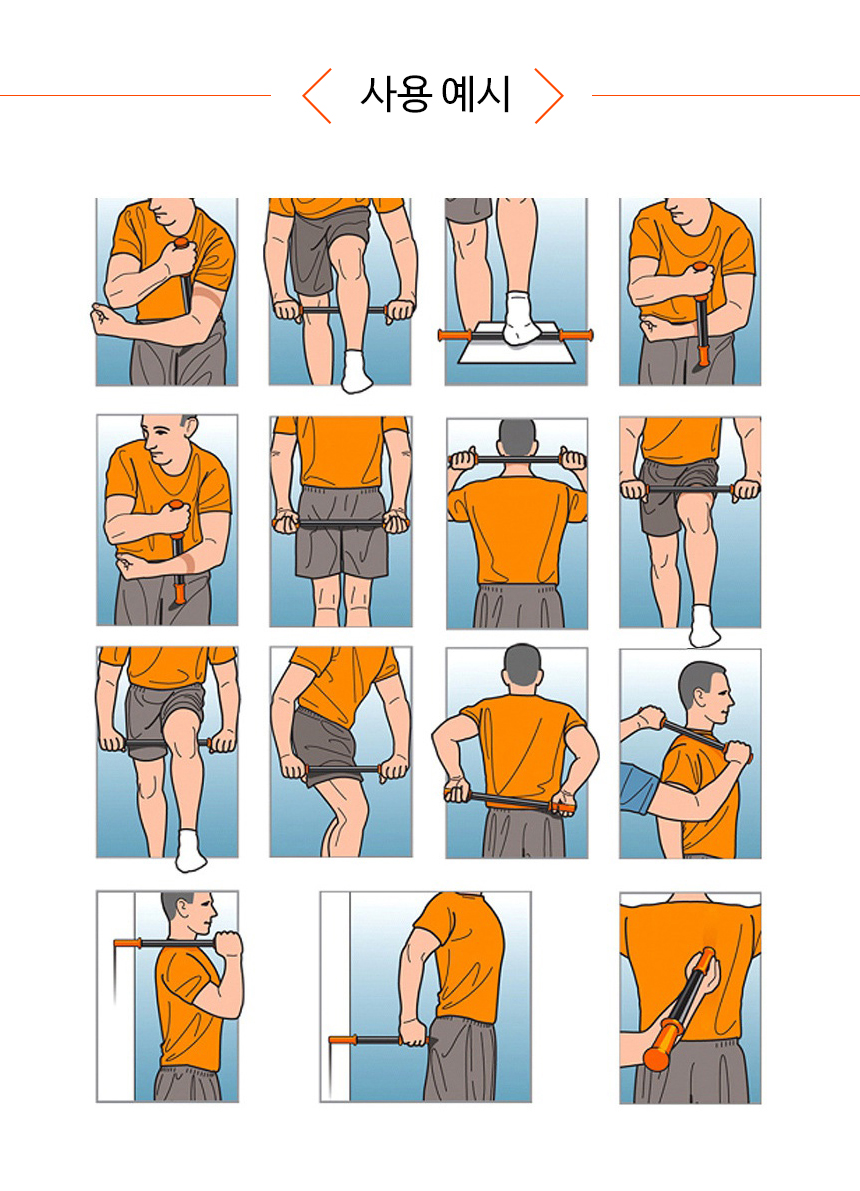 사용 예시