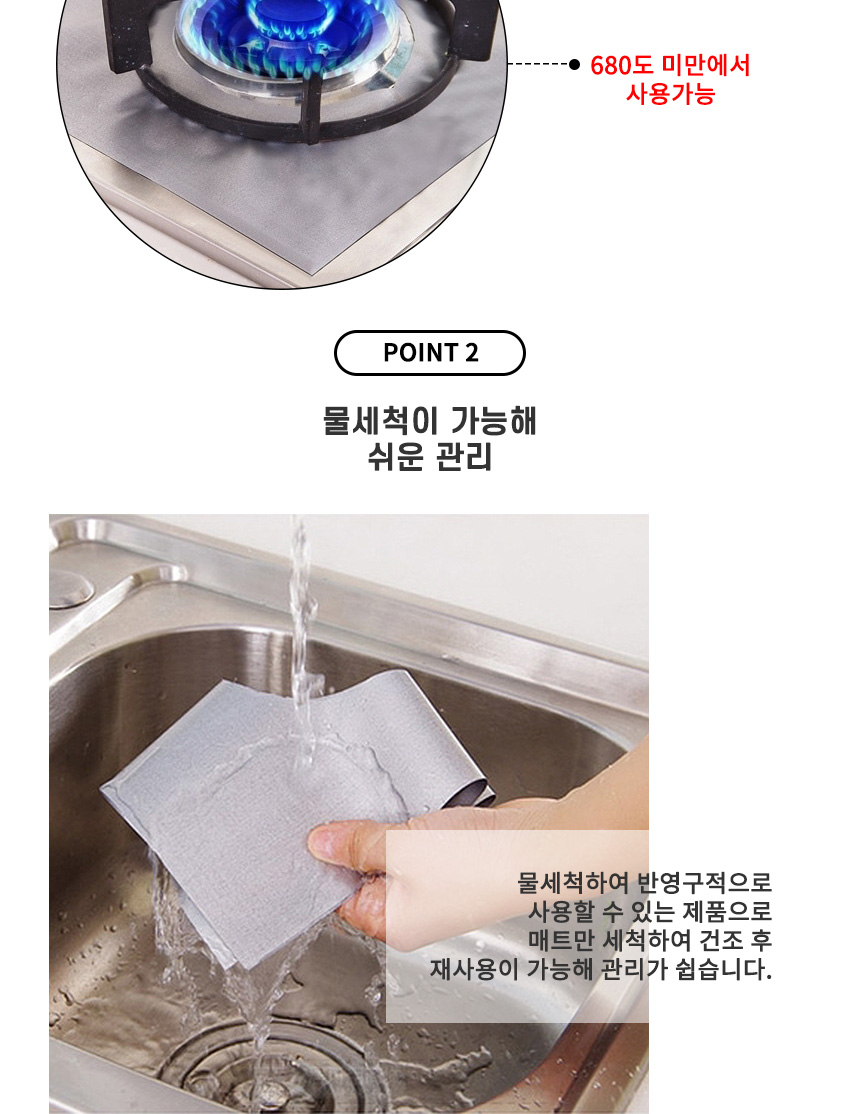 680도 미만에서
사용가능

POINT 2

물세척이 가능해
쉬운 관리

물세척하여 반영구적으로
사용할 수 있는 제품으로
매트만 세척하여 건조 후
재사용이 가능해 관리가 쉽습니다.