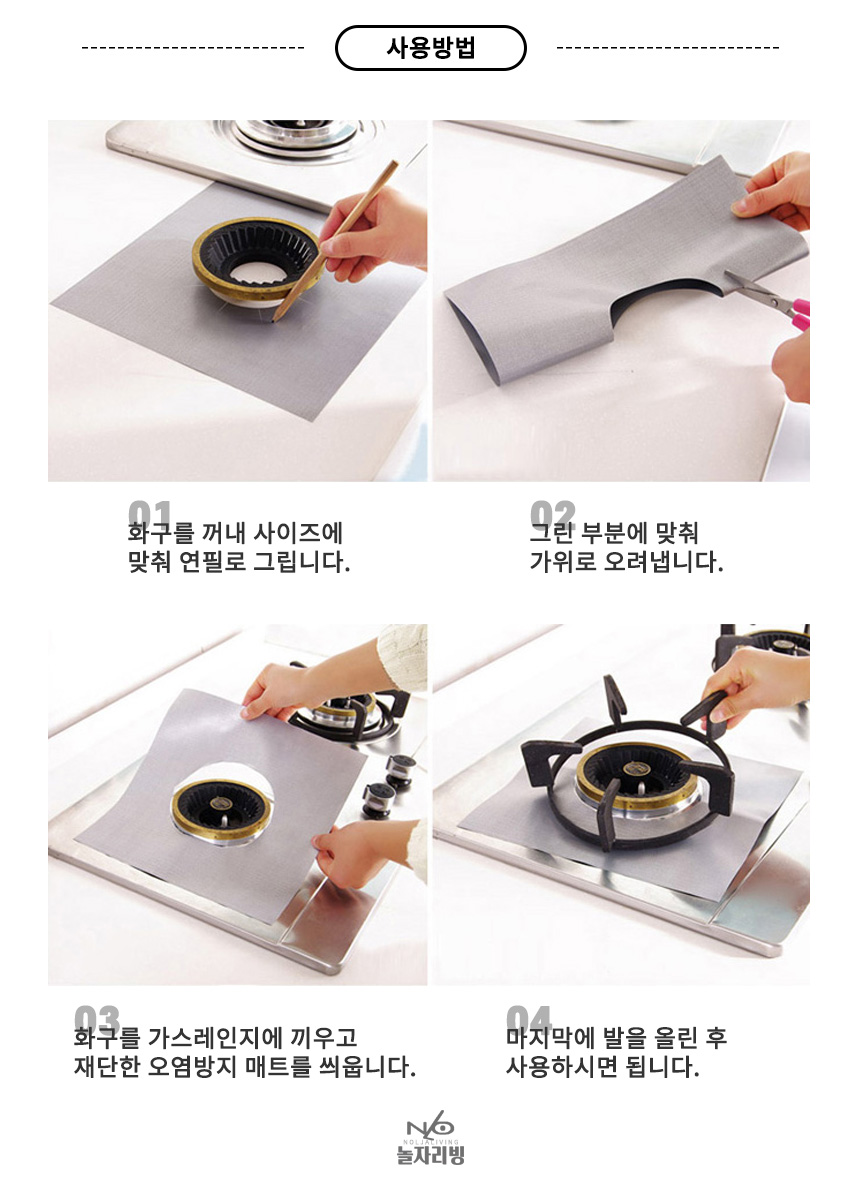 사용방법

01
화구를 꺼내 사이즈에
맞춰 연필로 그립니다.

02
그린 부분에 맞춰
가위로 오려냅니다.

03
화구를 가스레인지에 끼우고
재단한 오염방지 매트를 씌웁니다.

04
마지막에 발을 올린 후
사용하시면 됩니다.

NOLJALIVING
놀자리빙