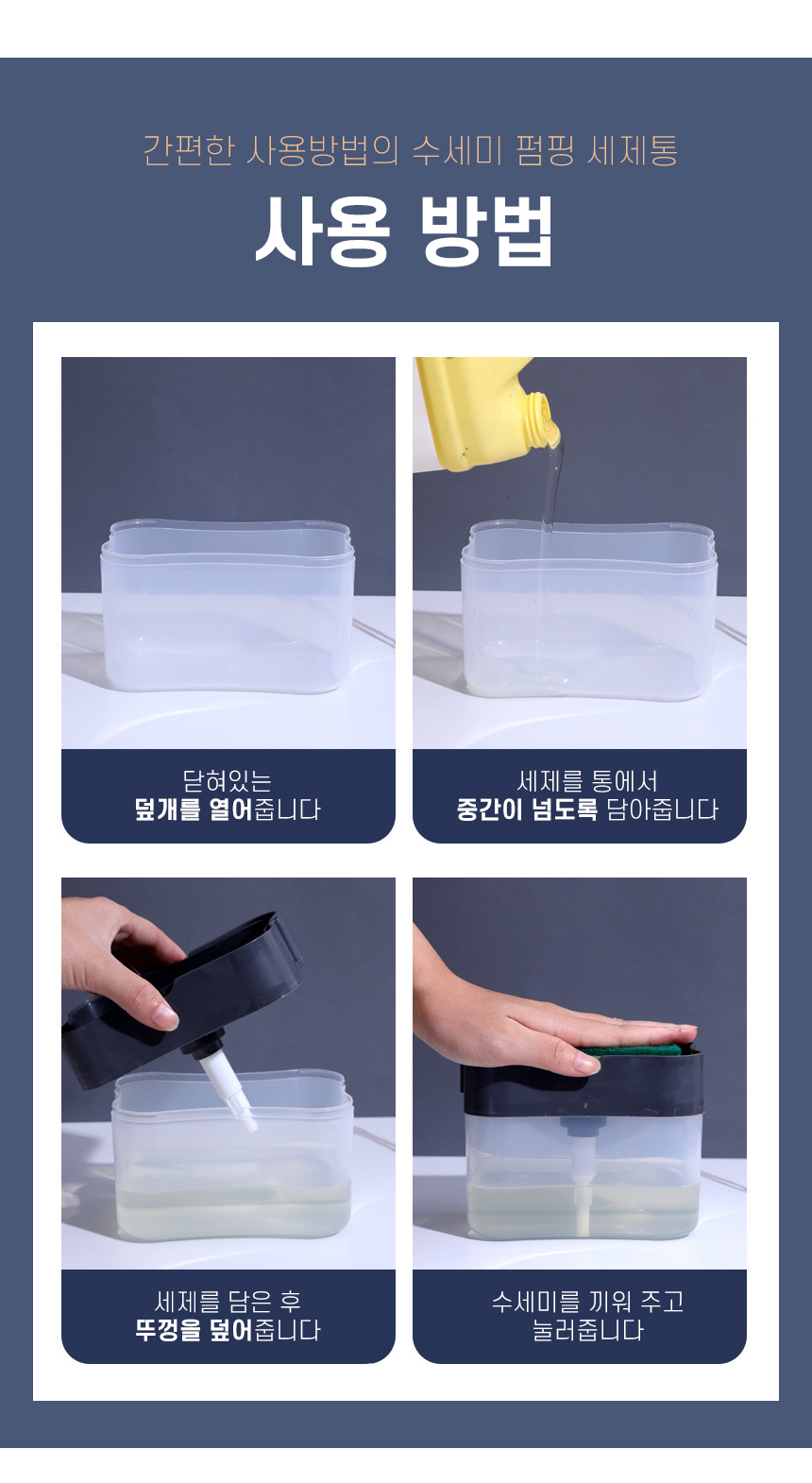 간편한 사용방법의 수세미 펌핑 세제통

사용 방법

닫혀있는
덮개를 열어줍니다

세제를 통에서
중간이 넘도록 담아줍니다

세제를 담은 후
뚜껑을 덮어줍니다

수세미를 끼워 주고
눌러줍니다