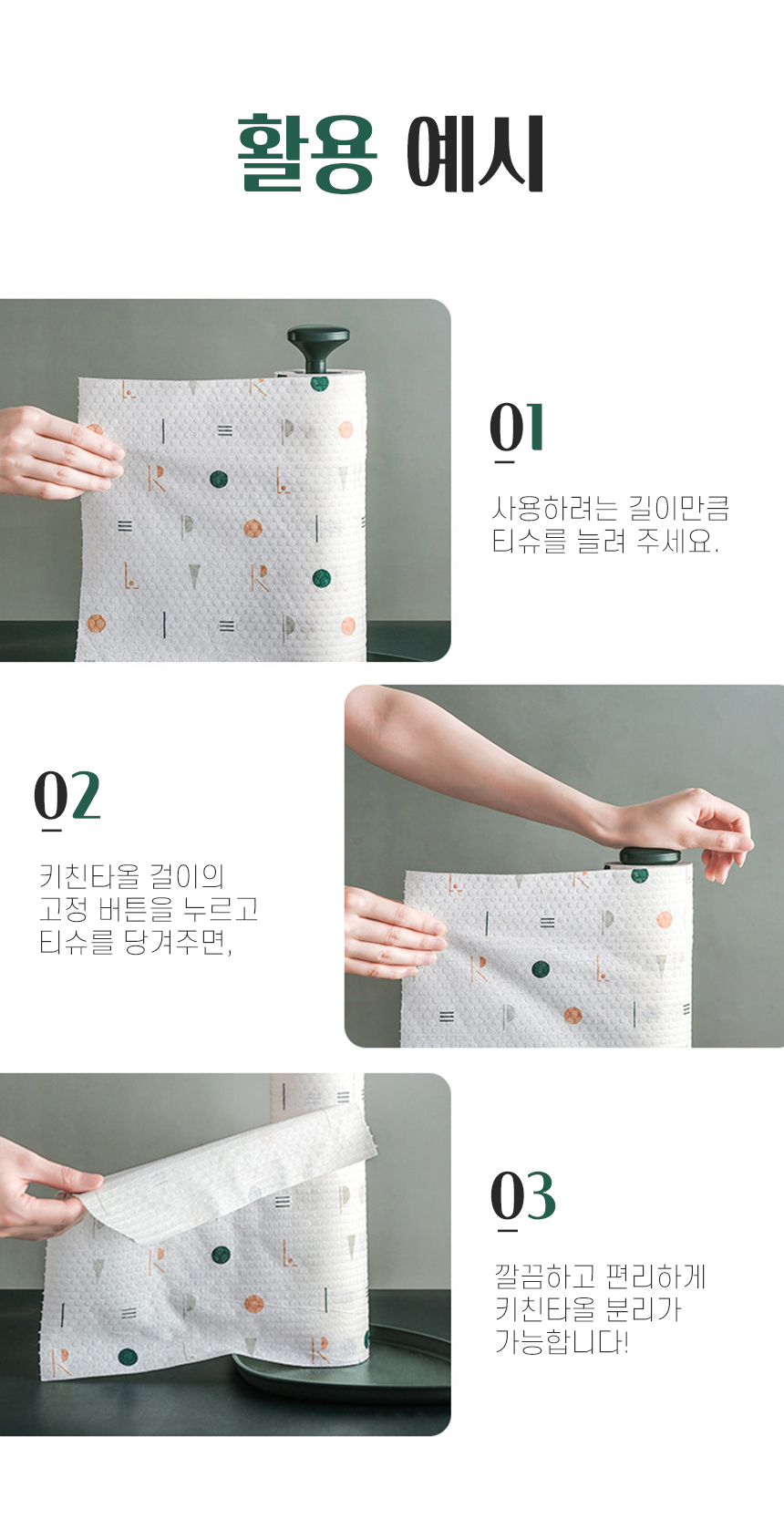 활용 예시

01

사용하려는 길이만큼
티슈를 늘려 주세요.

02

키친타올 걸이의
고정 버튼을 누르고
티슈를 당겨주면,

03

깔끔하고 편리하게
키친타올 분리가
가능합니다!