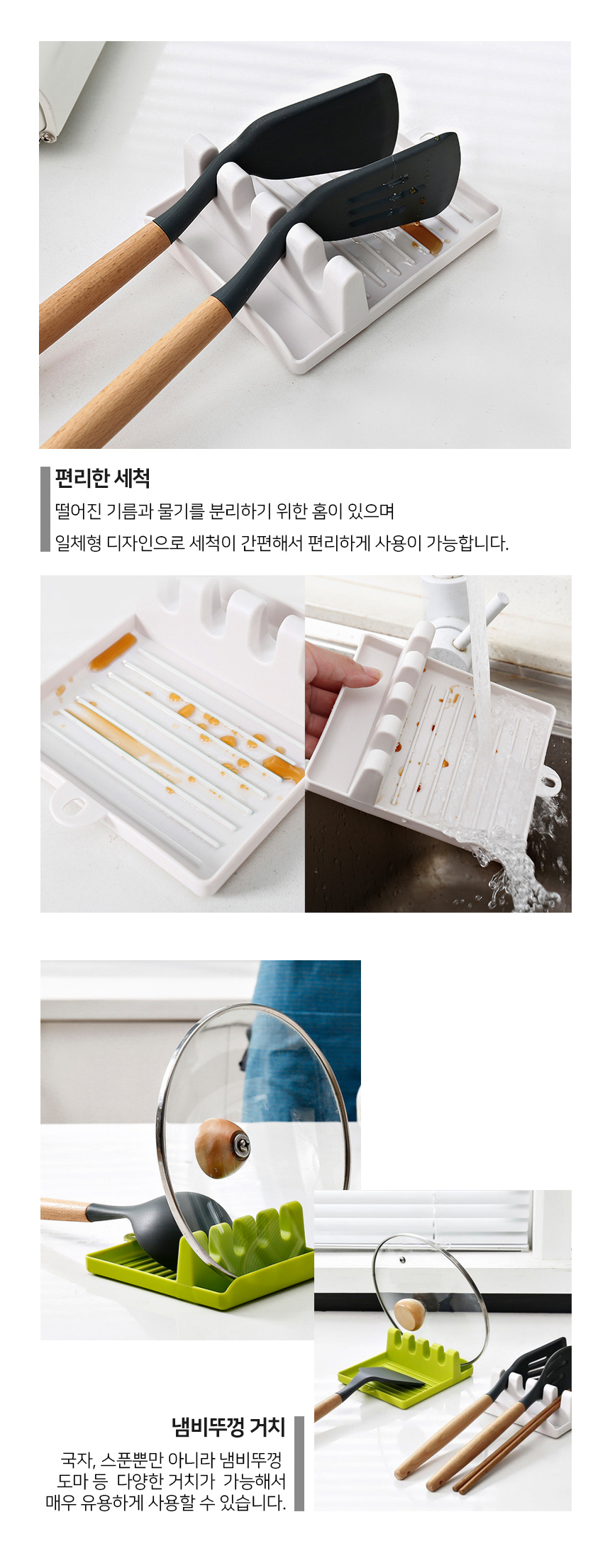 편리한 세척
떨어진 기름과 물기를 분리하기 위한 홈이 있으며
일체형 디자인으로 세척이 간편해서 편리하게 사용이 가능합니다.

냄비뚜껑 거치
국자, 스푼뿐만 아니라 냄비뚜껑
도마 등 다양한 거치가 가능해서
매우 유용하게 사용할 수 있습니다.