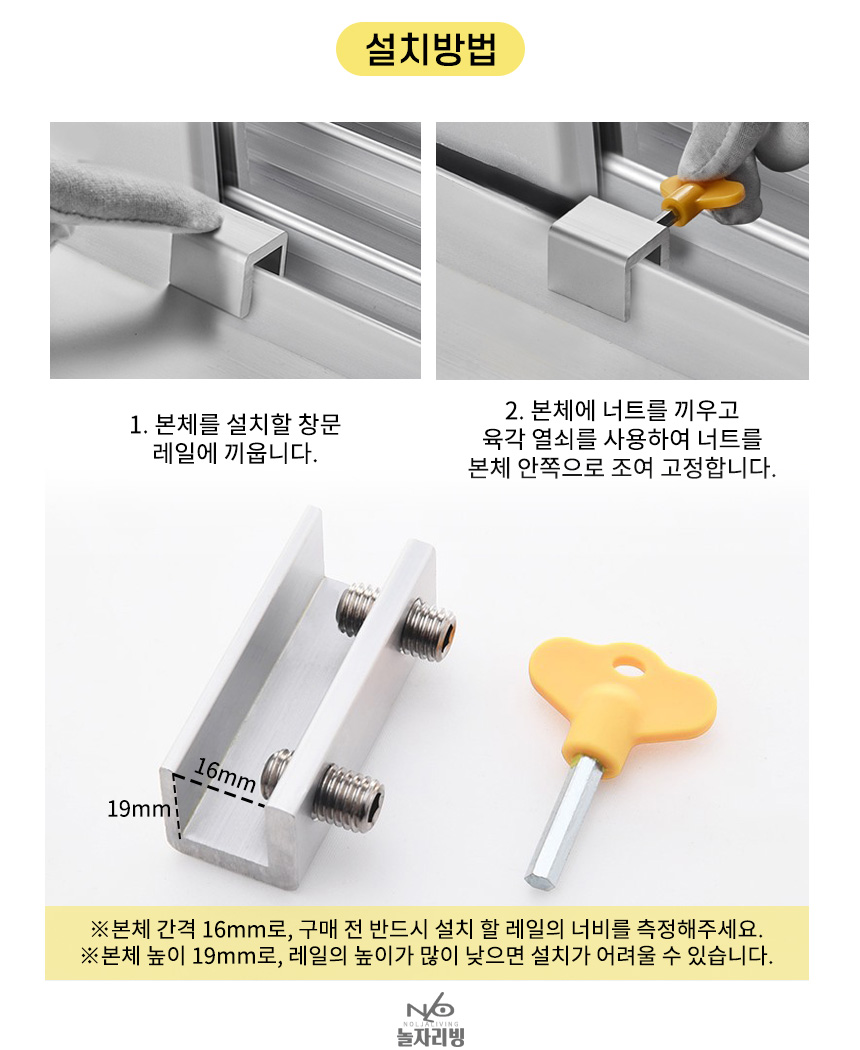 설치방법

1. 본체를 설치할 창문 레일에 끼웁니다.

2. 본체에 너트를 끼우고 육각 열쇠를 사용하여 너트를 본체 안쪽으로 조여 고정합니다.

16mm

19mm

※본체 간격 16mm로, 구매 전 반드시 설치 할 레일의 너비를 측정해주세요.
※본체 높이 19mm로, 레일의 높이가 많이 낮으면 설치가 어려울 수 있습니다.

NOLJALIVING
놀자리빙