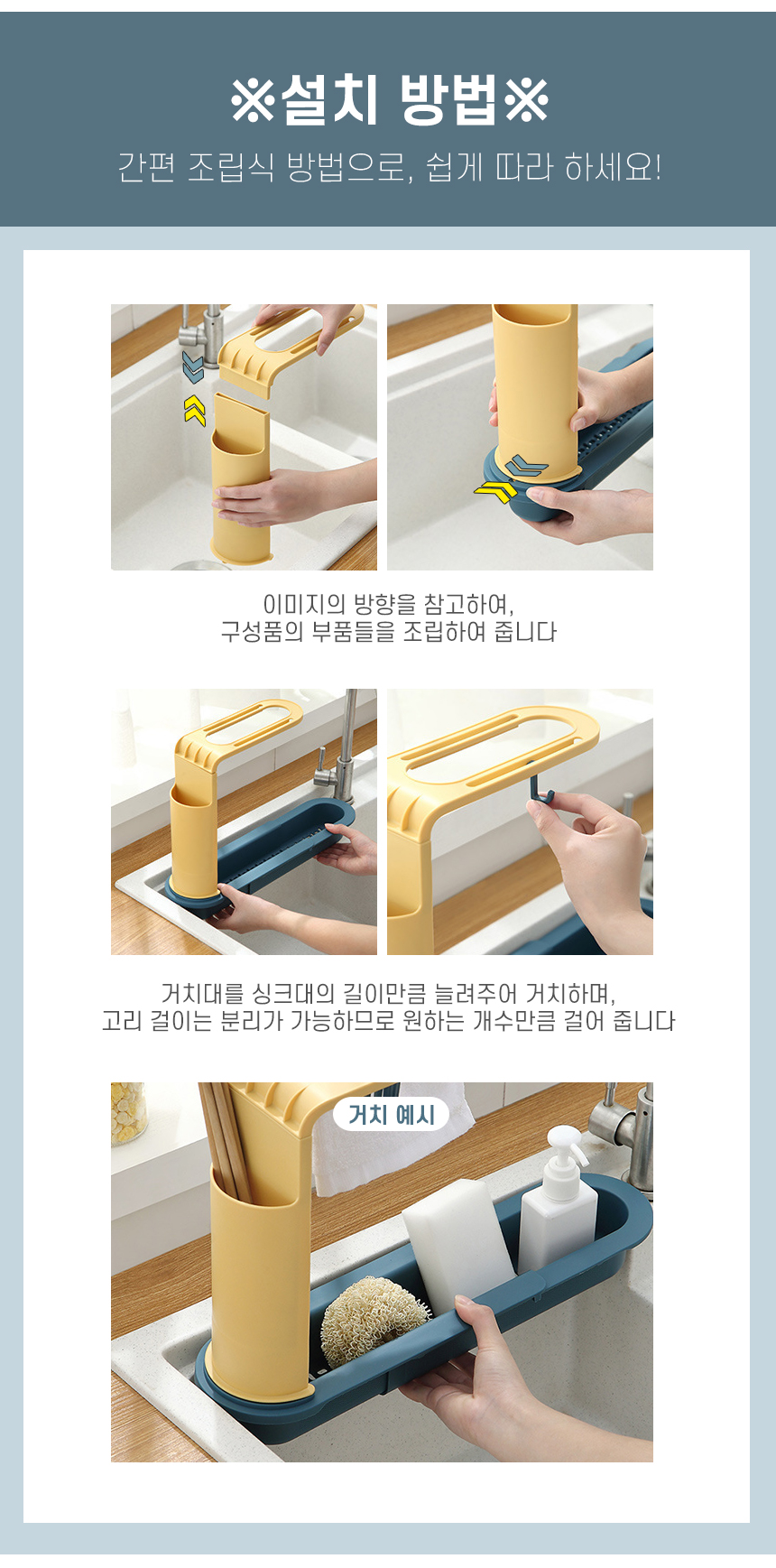 ※설치 방법※
간편 조립식 방법으로, 쉽게 따라 하세요!

이미지의 방향을 참고하여,
구성품의 부품들을 조립하여 줍니다

거치대를 싱크대의 길이만큼 늘려주어 거치하며,
고리 걸이는 분리가 가능하므로 원하는 개수만큼 걸어 줍니다

거치 예시