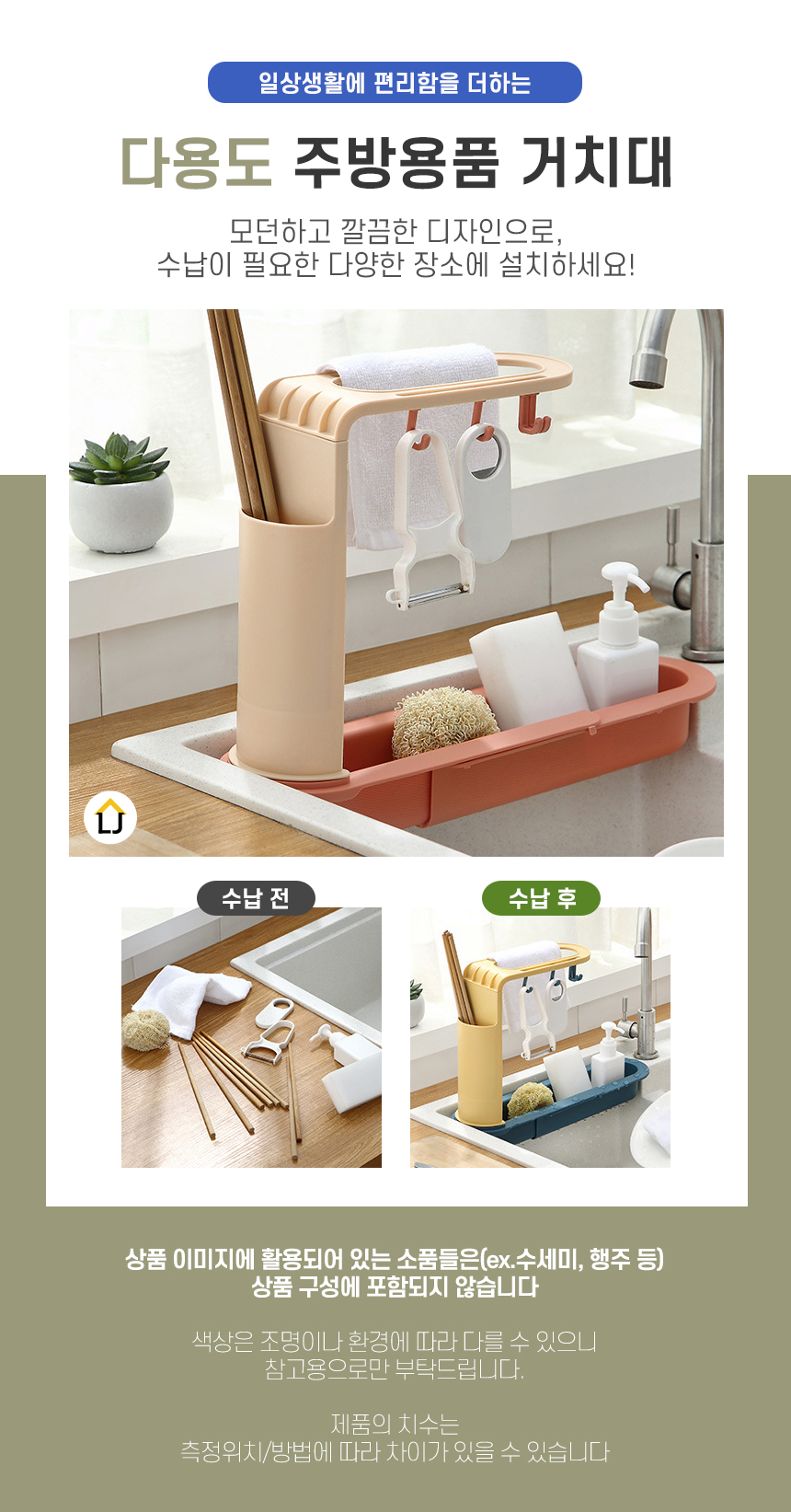 일상생활에 편리함을 더하는

다용도 주방용품 거치대

모던하고 깔끔한 디자인으로,
수납이 필요한 다양한 장소에 설치하세요!

LJ

수납 전

수납 후

상품 이미지에 활용되어 있는 소품들은(ex.수세미, 행주 등)
상품 구성에 포함되지 않습니다

색상은 조명이나 환경에 따라 다를 수 있으니
참고용으로만 부탁드립니다.

제품의 치수는
측정위치/방법에 따라 차이가 있을 수 있습니다