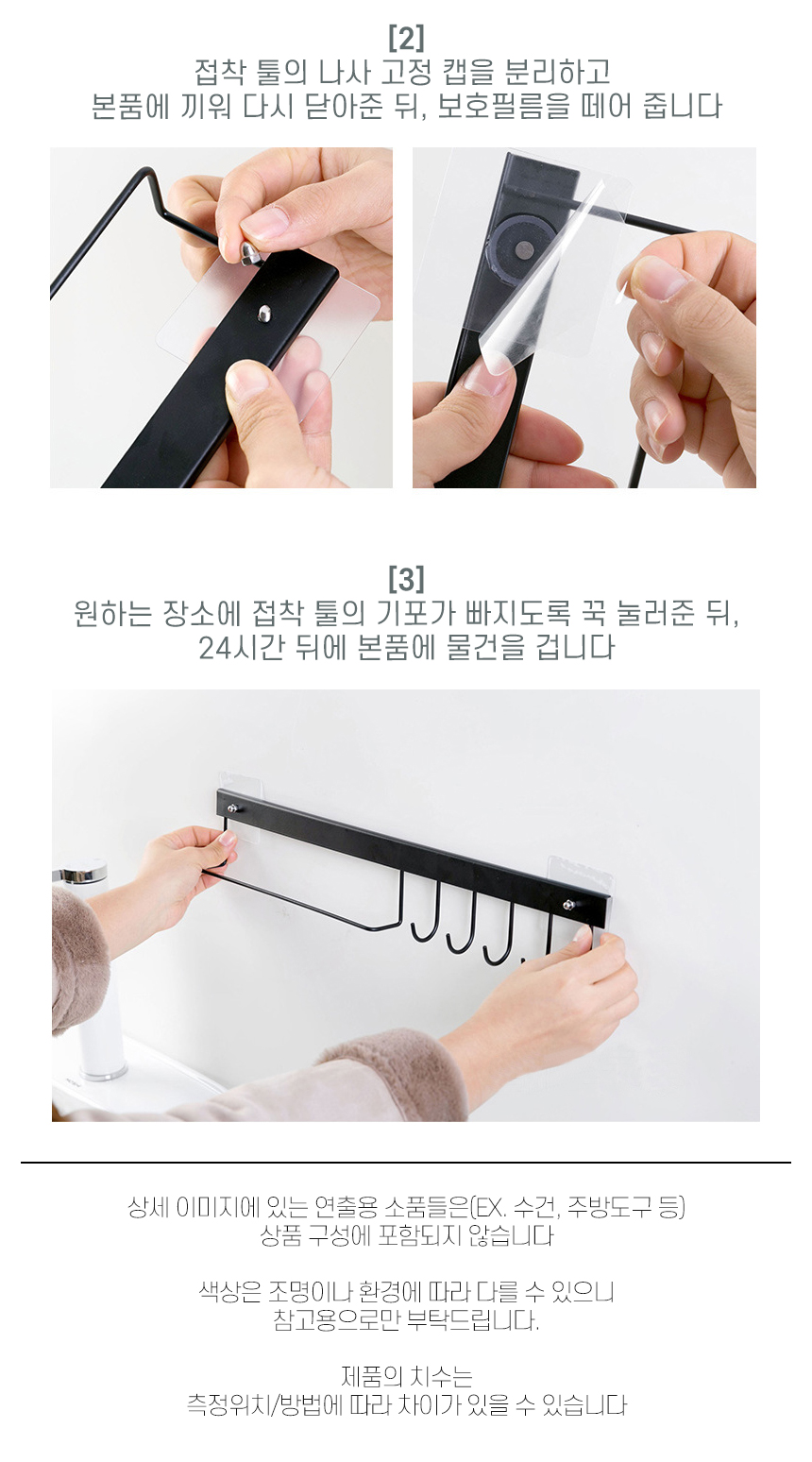 [2]
접착 툴의 나사 고정 캡을 분리하고
본품에 끼워 다시 닫아준 뒤, 보호필름을 떼어 줍니다

[3]
원하는 장소에 접착 툴의 기포가 빠지도록 꾹 눌러준 뒤,
24시간 뒤에 본품에 물건을 겁니다

상세 이미지에 있는 연출용 소품들은(EX. 수건, 주방도구 등)
상품 구성에 포함되지 않습니다

색상은 조명이나 환경에 따라 다를 수 있으니
참고용으로만 부탁드립니다.

제품의 치수는
측정위치/방법에 따라 차이가 있을 수 있습니다