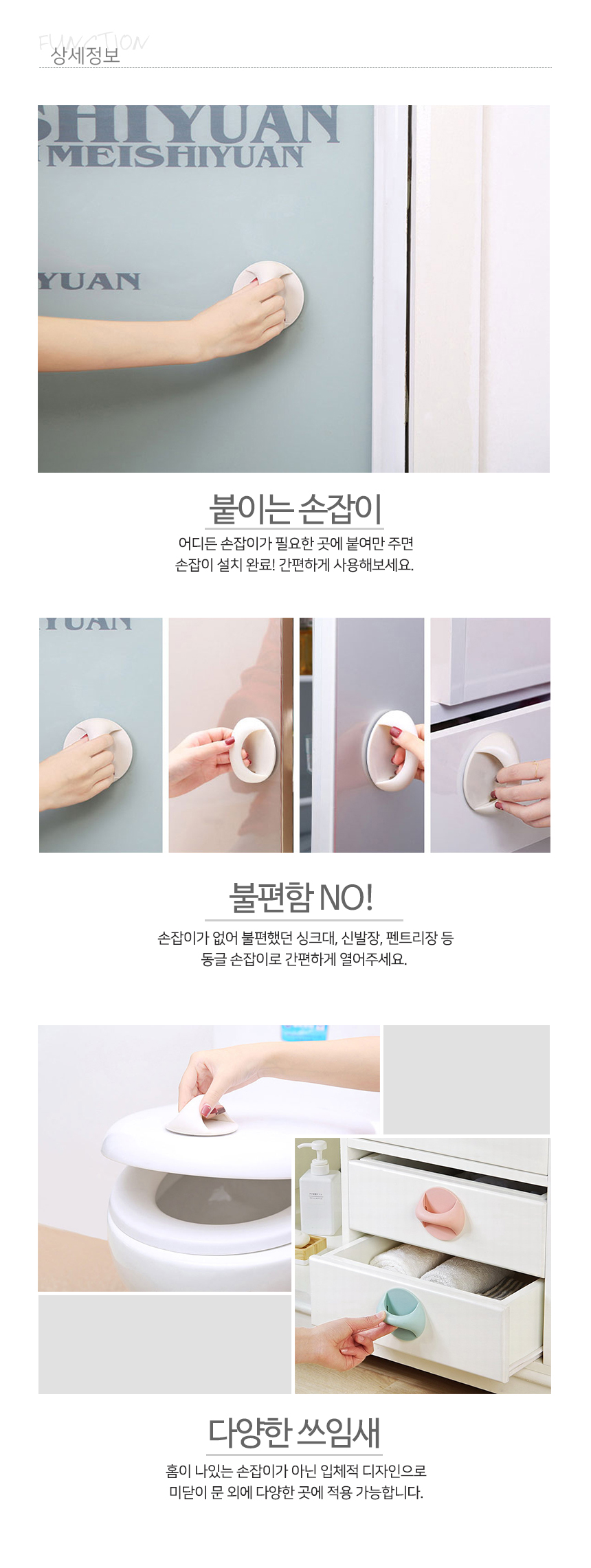 FUNCTION
상세정보

SHIYUAN
MEISHIYUAN
YUAN

붙이는 손잡이

어디든 손잡이가 필요한 곳에 붙여만 주면
손잡이 설치 완료! 간편하게 사용해보세요.

YUAN

불편함 NO!

손잡이가 없어 불편했던 싱크대, 신발장, 펜트리장 등
동글 손잡이로 간편하게 열어주세요.

다양한 쓰임새

홈이 나있는 손잡이가 아닌 입체적 디자인으로
미닫이 문 외에 다양한 곳에 적용 가능합니다.