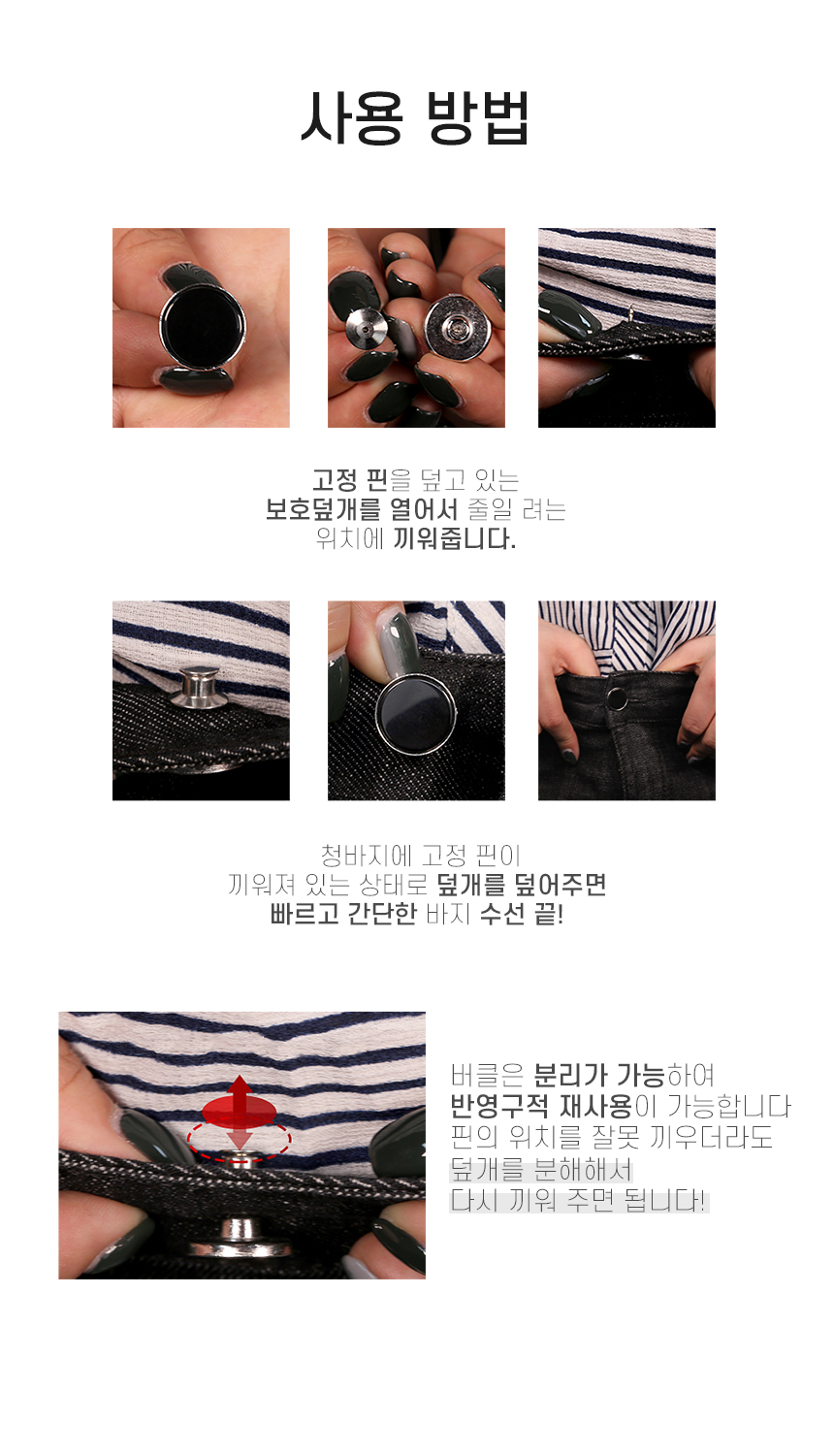 사용 방법

고정 핀을 덮고 있는
보호덮개를 열어서 줄일 려는
위치에 끼워줍니다.

청바지에 고정 핀이
끼워져 있는 상태로 덮개를 덮어주면
빠르고 간단한 바지 수선 끝!

버클은 분리가 가능하여
반영구적 재사용이 가능합니다
핀의 위치를 잘못 끼우더라도
덮개를 분해해서
다시 끼워 주면 됩니다!