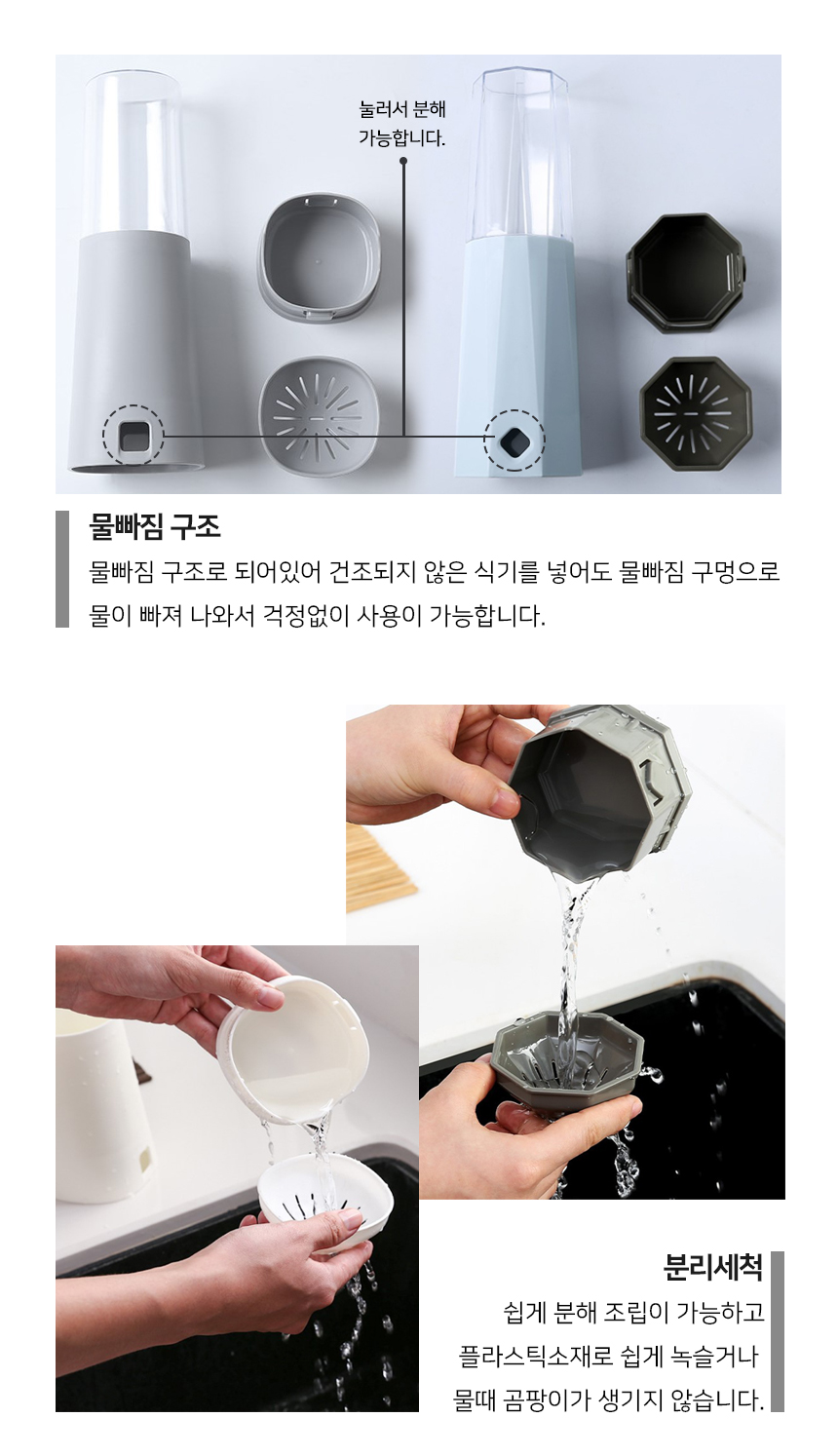 눌러서 분해 가능합니다.

물빠짐 구조

물빠짐 구조로 되어있어 건조되지 않은 식기를 넣어도 물빠짐 구멍으로 물이 빠져 나와서 걱정없이 사용이 가능합니다.

분리세척

쉽게 분해 조립이 가능하고 플라스틱소재로 쉽게 녹슬거나 물때 곰팡이가 생기지 않습니다.