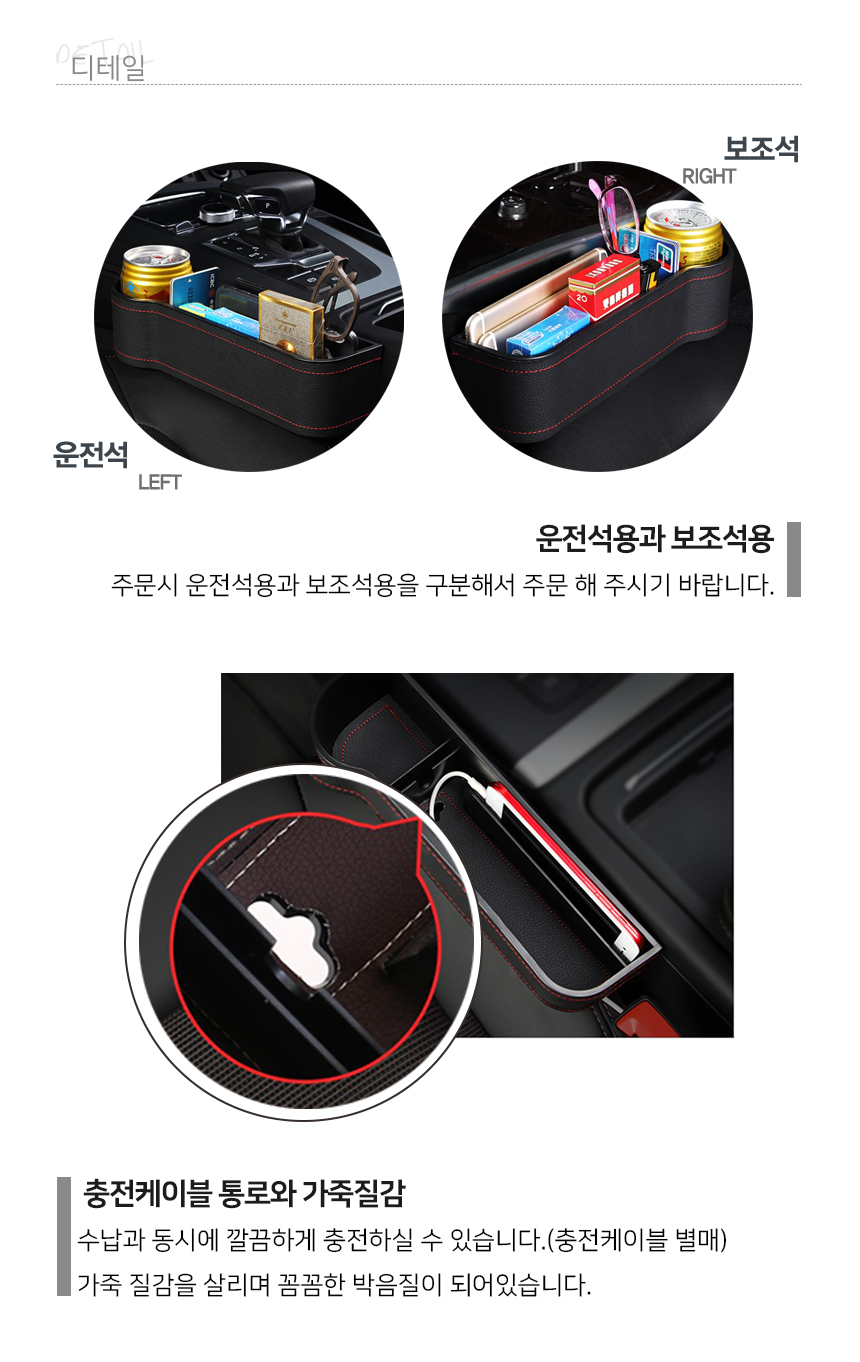 DETAIL
디테일

보조석
RIGHT

운전석
LEFT

운전석용과 보조석용
주문시 운전석용과 보조석용을 구분해서 주문 해 주시기 바랍니다.

충전케이블 통로와 가죽질감
수납과 동시에 깔끔하게 충전하실 수 있습니다.(충전케이블 별매)
가죽 질감을 살리며 꼼꼼한 박음질이 되어있습니다.